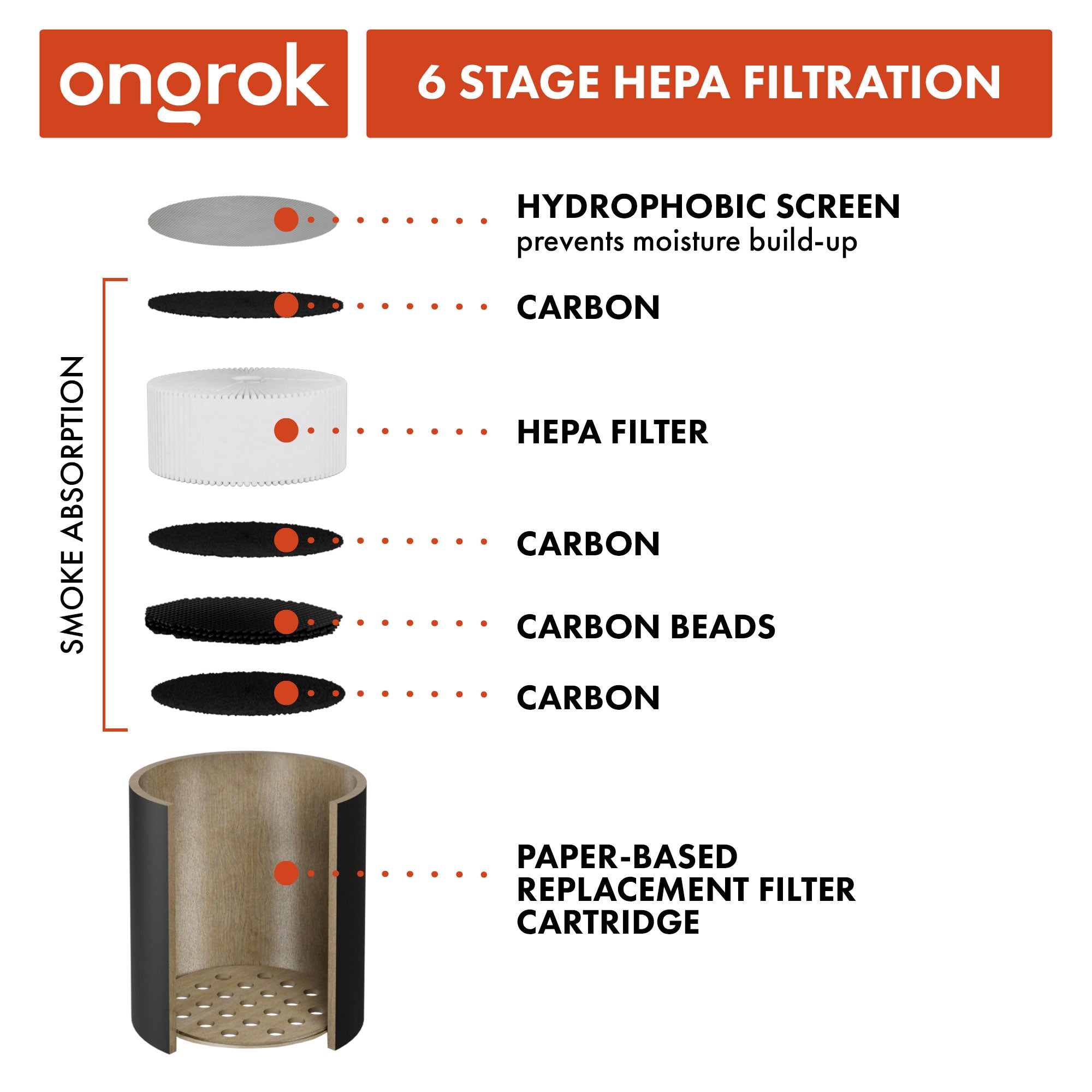 ongrok

6 STAGE HEPA FILTRATION

HYDROPHOBIC SCREEN
prevents moisture build-up

SMOKE ABSORPTION

CARBON

HEPA FILTER

CARBON

CARBON BEADS

CARBON

PAPER-BASED REPLACEMENT FILTER CARTRIDGE